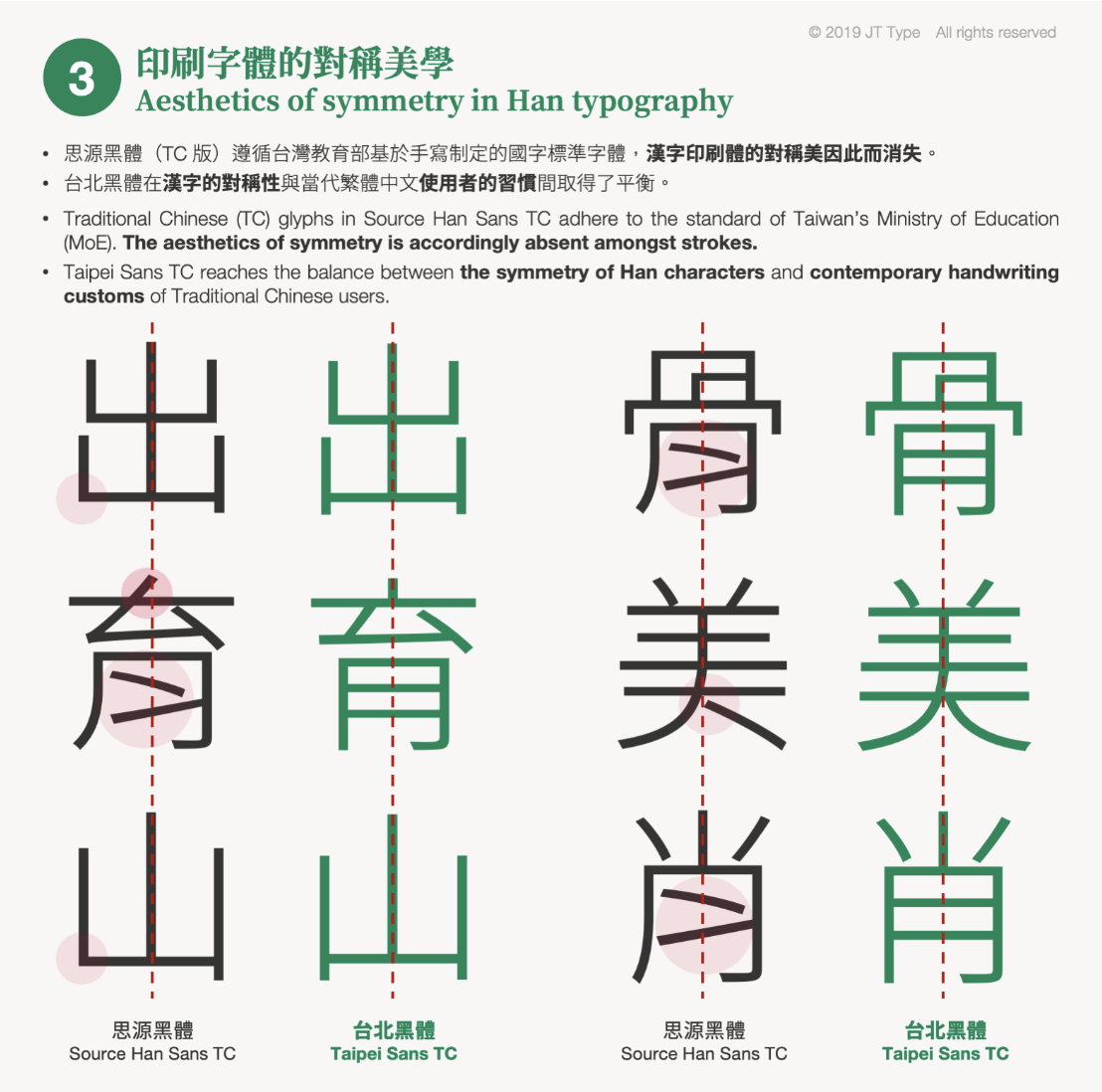 © 2019 JT Type All rights reserved

3

印刷字體的對稱美學
Aesthetics of symmetry in Han typography

• 思源黑體（TC 版）遵循台灣教育部基於手寫制定的國字標準字體，漢字印刷體的對稱美因此而消失。
• 台北黑體在漢字的對稱性與當代繁體中文使用者的習慣間取得了平衡。

• Traditional Chinese (TC) glyphs in Source Han Sans TC adhere to the standard of Taiwan's Ministry of Education (MoE). The aesthetics of symmetry is accordingly absent amongst strokes.
• Taipei Sans TC reaches the balance between the symmetry of Han characters and contemporary handwriting customs of Traditional Chinese users.

出 出 骨 骨
育 育 美 美
山 山 肖 肖

思源黑體
Source Han Sans TC

台北黑體
Taipei Sans TC

思源黑體
Source Han Sans TC

台北黑體
Taipei Sans TC